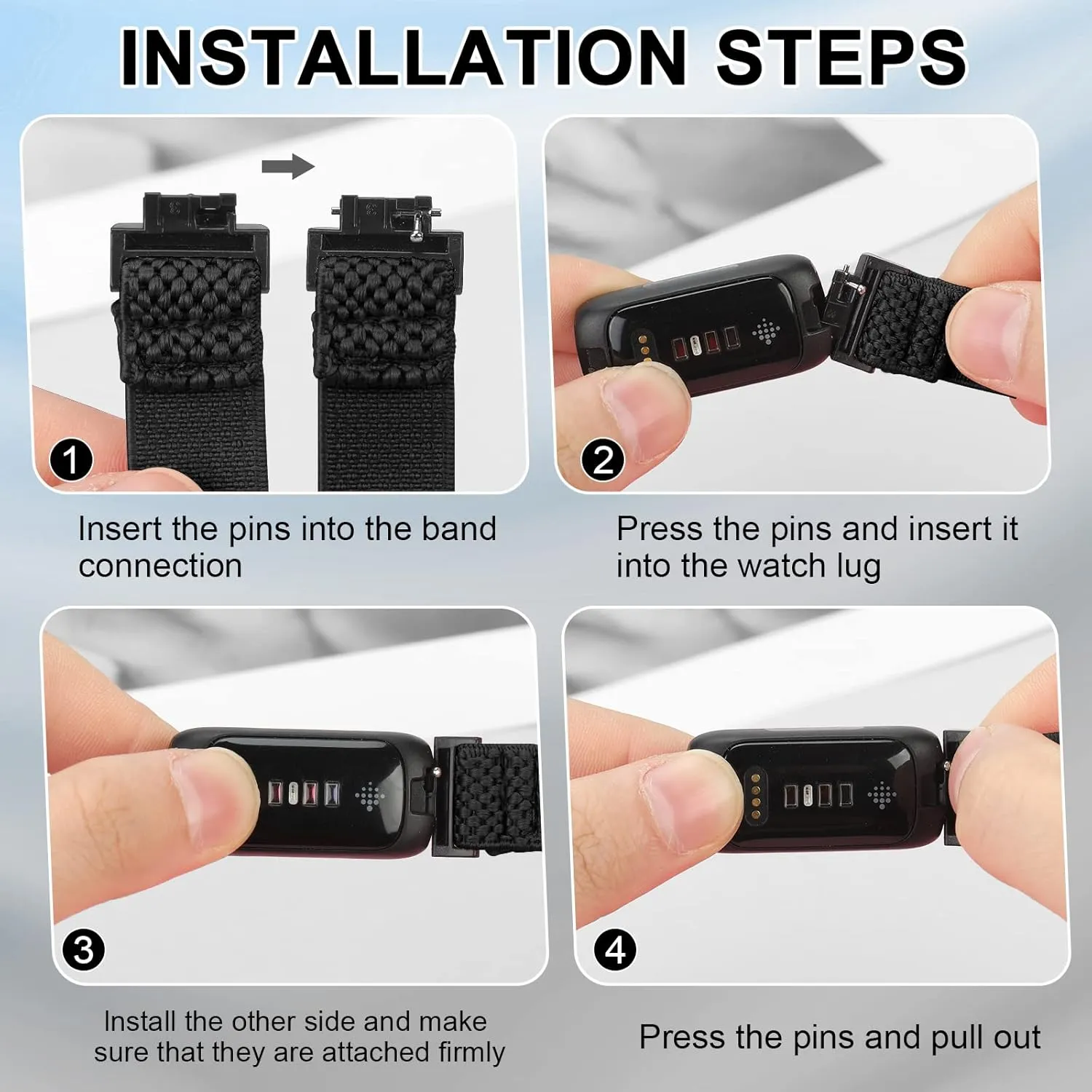 INSTALLATION STEPS

1

Insert the pins into the band connection

2

Press the pins and insert it into the watch lug

3

Install the other side and make sure that they are attached firmly

4

Press the pins and pull out